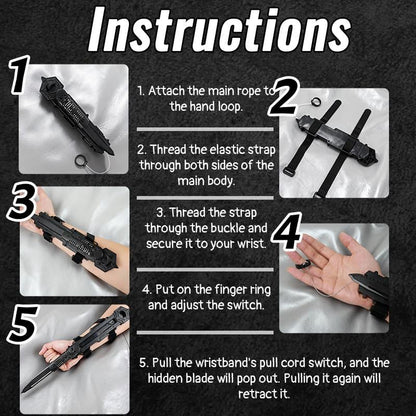 Instructions

1

1. Attach the main rope to the hand loop.

2

2. Thread the elastic strap through both sides of the main body.

3

3. Thread the strap through the buckle and secure it to your wrist.

4

4. Put on the finger ring and adjust the switch.

5

5. Pull the wristband's pull cord switch, and the hidden blade will pop out. Pulling it again will retract it.