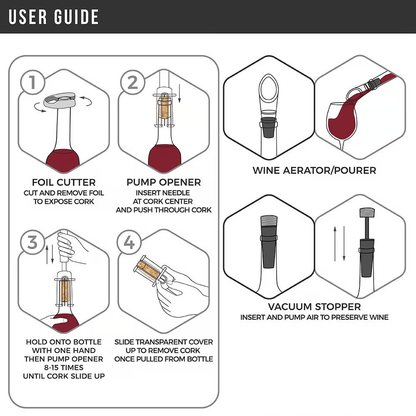 USER GUIDE

1

FOIL CUTTER
CUT AND REMOVE FOIL TO EXPOSE CORK

2

PUMP OPENER
INSERT NEEDLE AT CORK CENTER AND PUSH THROUGH CORK

3

HOLD ONTO BOTTLE WITH ONE HAND THEN PUMP OPENER 8-15 TIMES UNTIL CORK SLIDE UP

4

SLIDE TRANSPARENT COVER UP TO REMOVE CORK ONCE PULLED FROM BOTTLE

WINE AERATOR/POURER

VACUUM STOPPER
INSERT AND PUMP AIR TO PRESERVE WINE