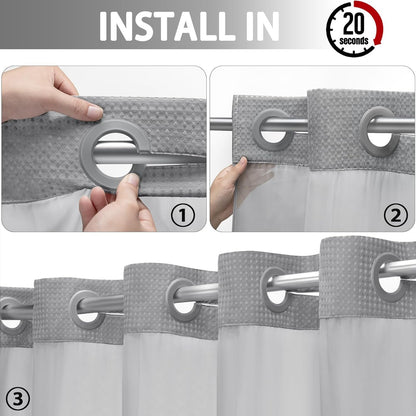 INSTALL IN

20 seconds

①

②

③