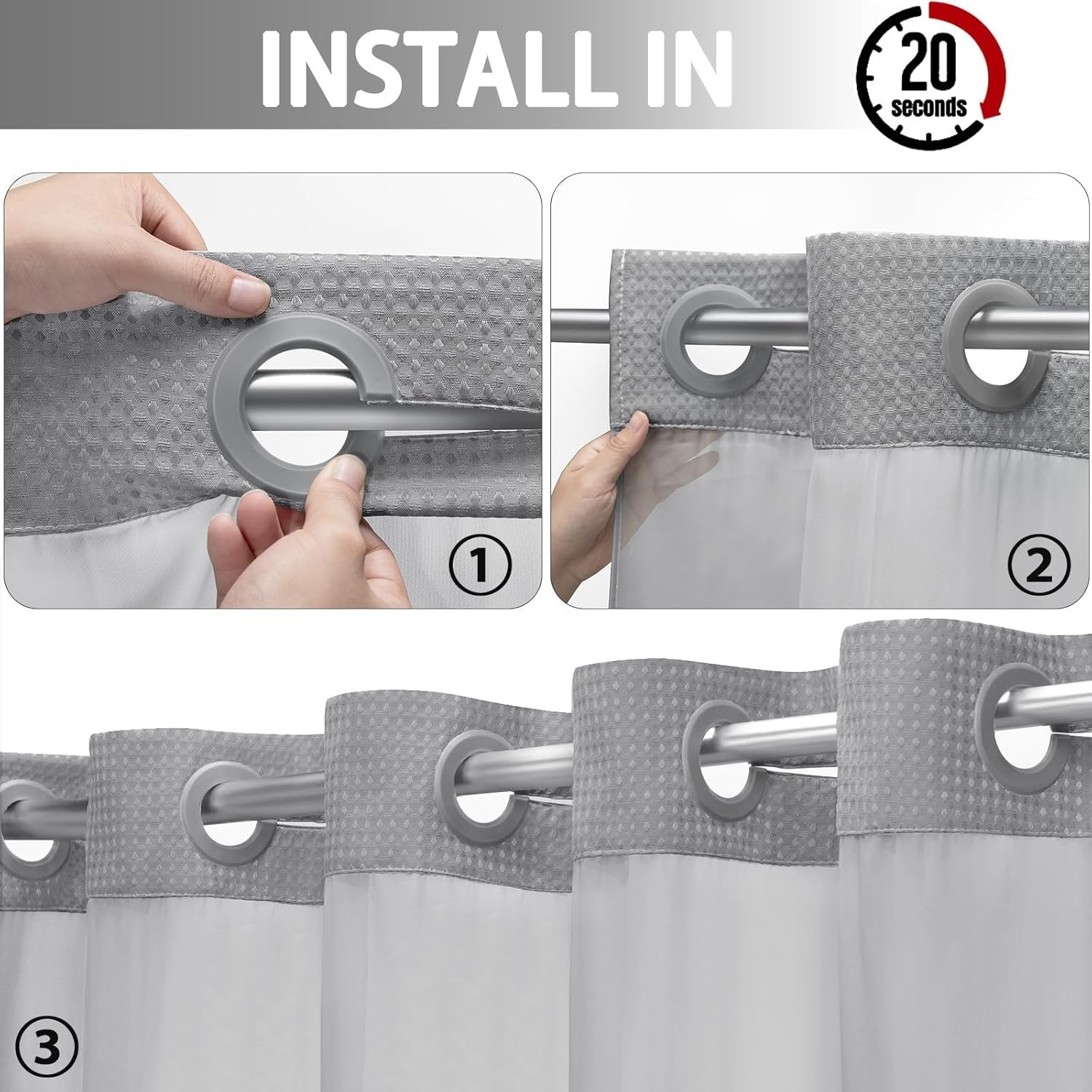 INSTALL IN

20
seconds

①

②

③