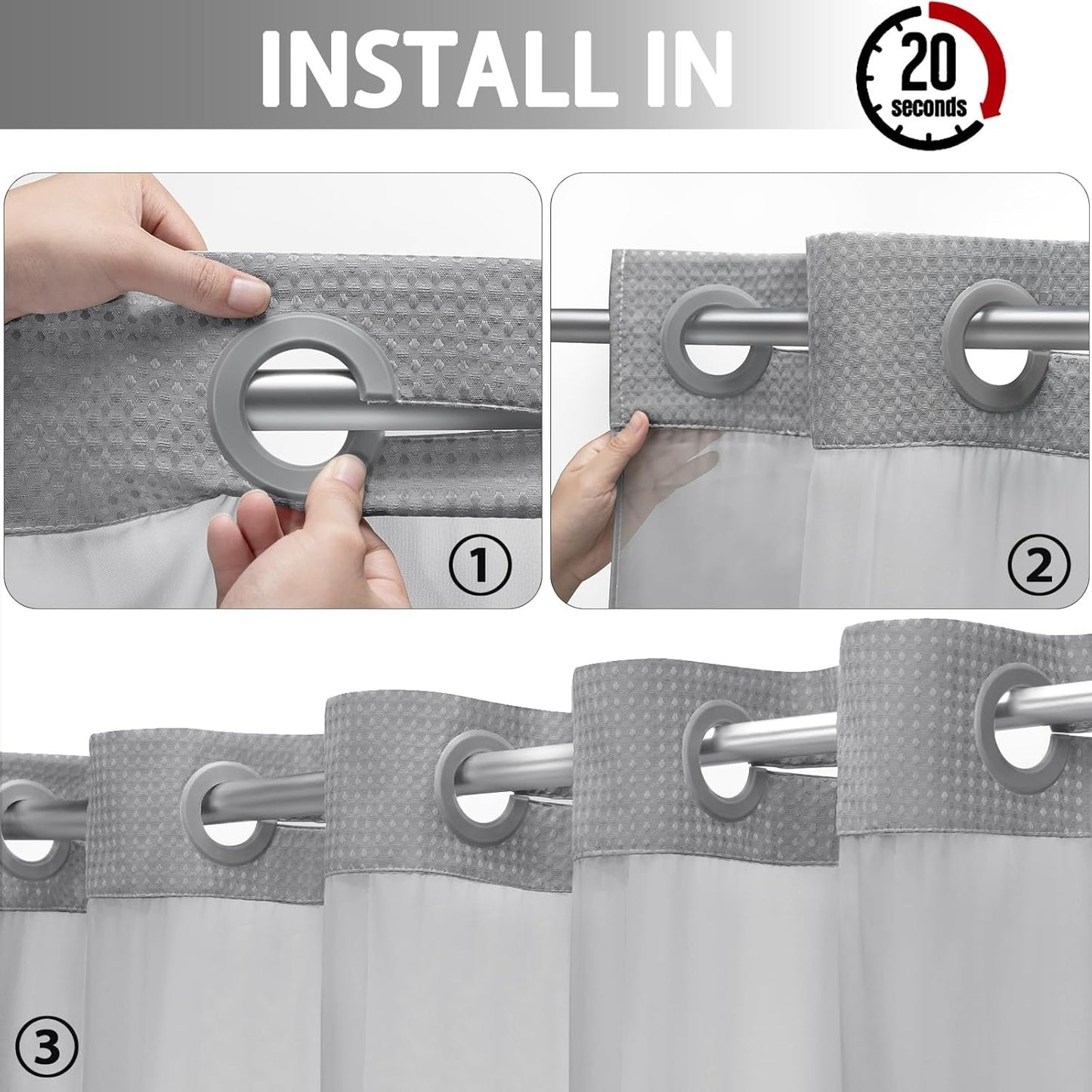 INSTALL IN

20 seconds

①

②

③