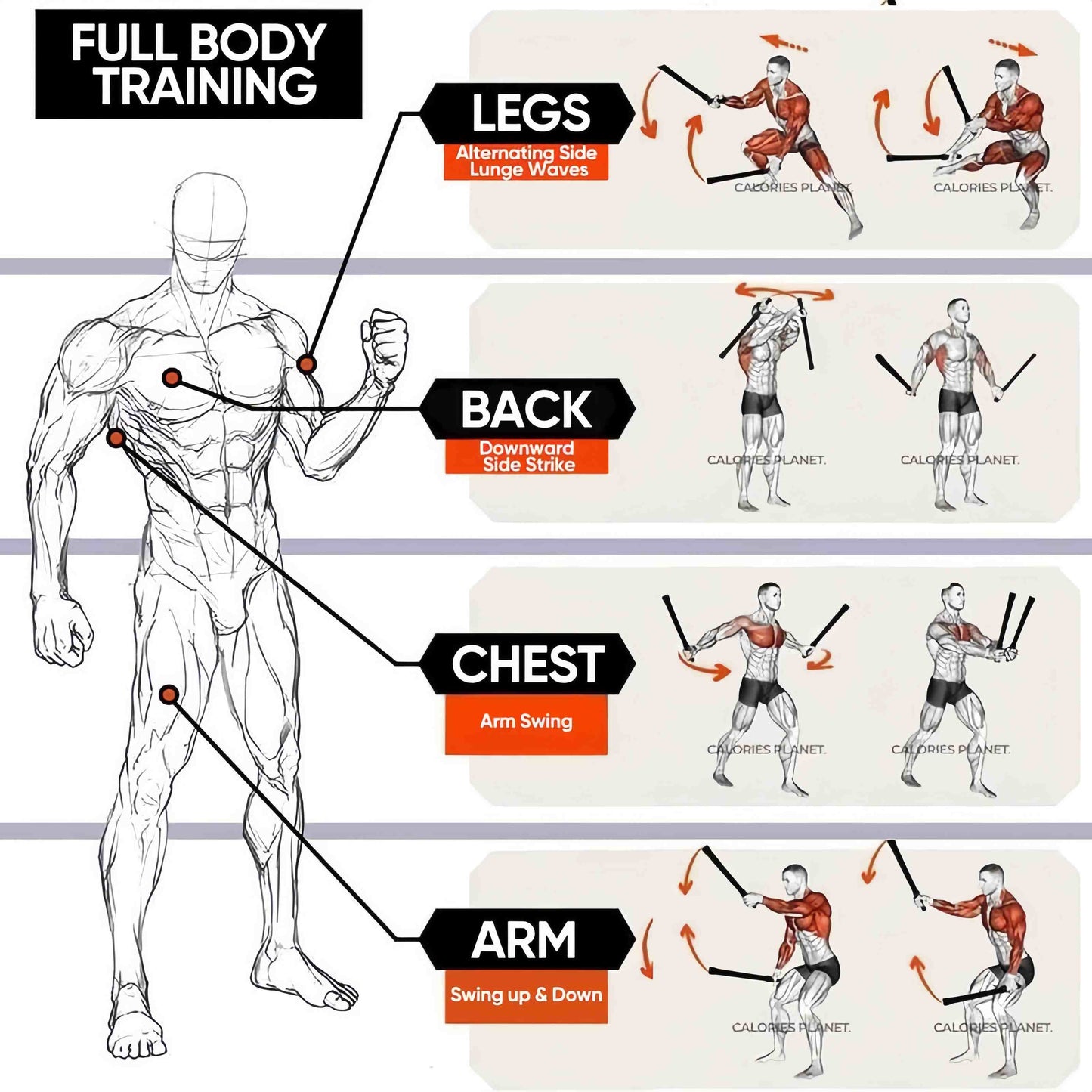 FULL BODY TRAINING

LEGS
Alternating Side Lunge Waves

CALORIES PLANET.
CALORIES PLANET.

BACK
Downward Side Strike

CALORIES PLANET.
CALORIES PLANET.

CHEST
Arm Swing

CALORIES PLANET.
CALORIES PLANET.

ARM
Swing up & Down

CALORIES PLANET.
CALORIES PLANET.