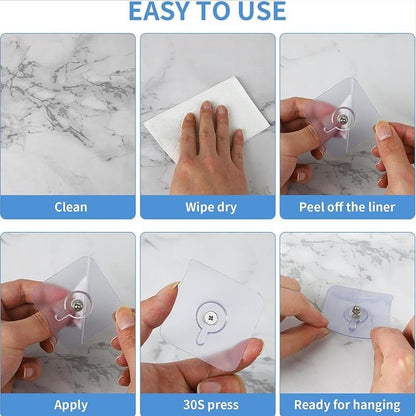 EASY TO USE

Clean

Wipe dry

Peel off the liner

Apply

30S press

Ready for hanging