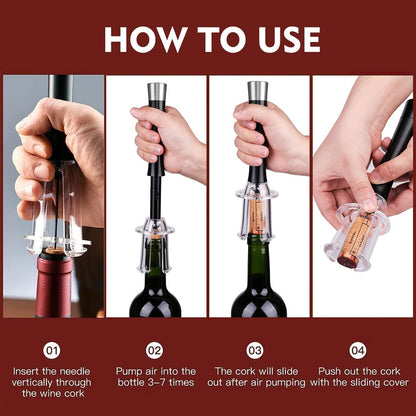 HOW TO USE

01
Insert the needle vertically through the wine cork

02
Pump air into the bottle 3–7 times

03
The cork will slide out after air pumping

04
Push out the cork with the sliding cover