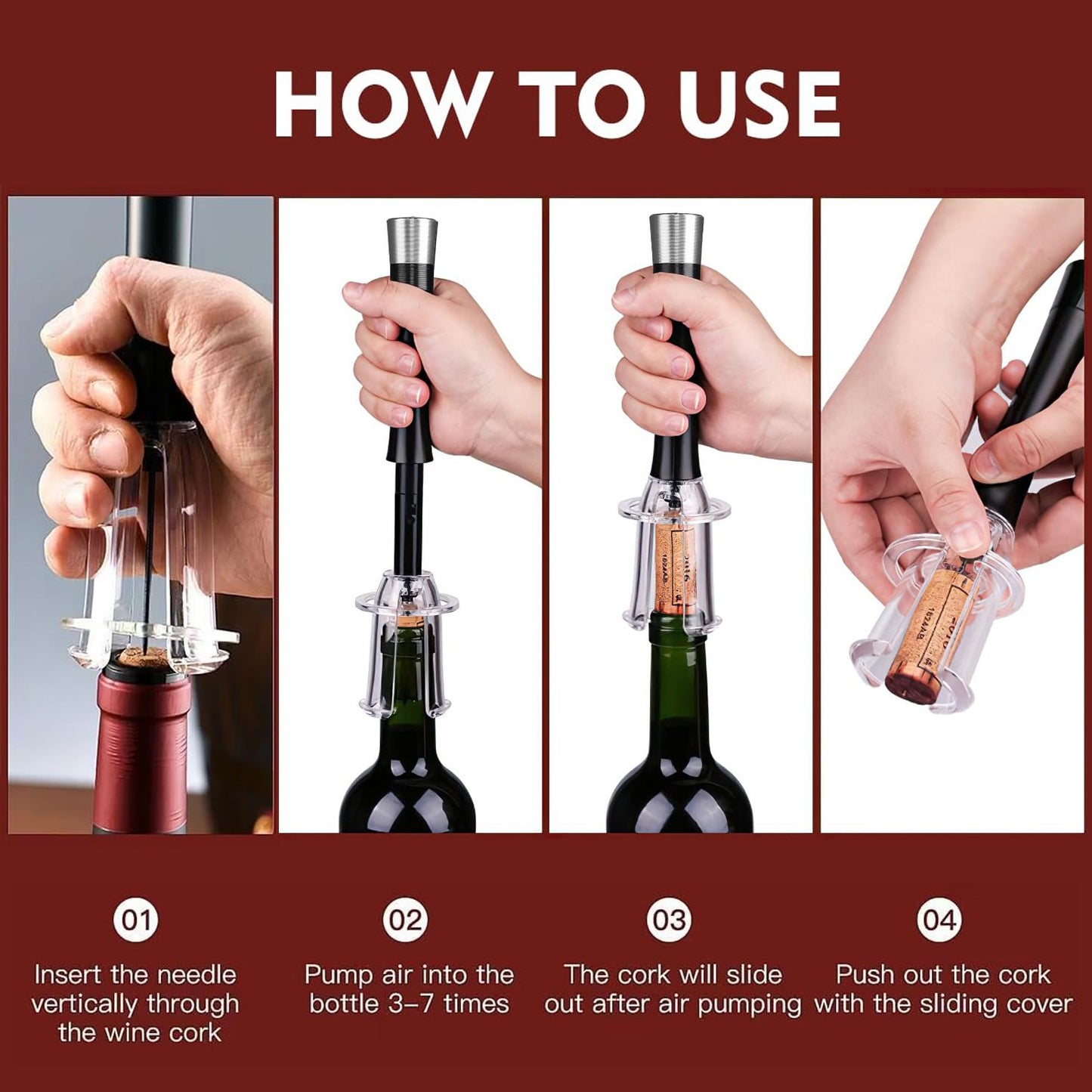 HOW TO USE

01
Insert the needle vertically through the wine cork

02
Pump air into the bottle 3–7 times

03
The cork will slide out after air pumping

04
Push out the cork with the sliding cover