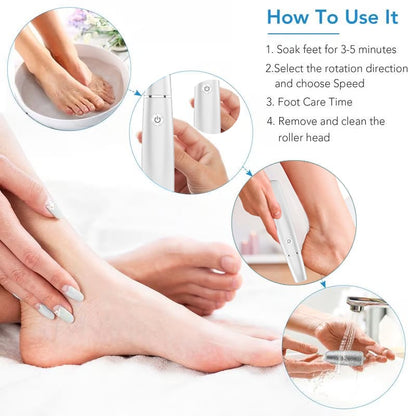 How To Use It

1. Soak feet for 3-5 minutes

2.Select the rotation direction and choose Speed

3. Foot Care Time

4. Remove and clean the roller head