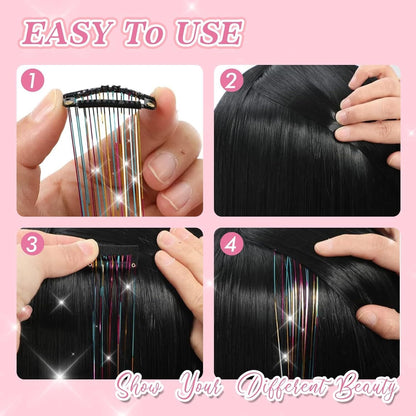 EASY To USE

1

2

3

4

Show Your Different Beauty