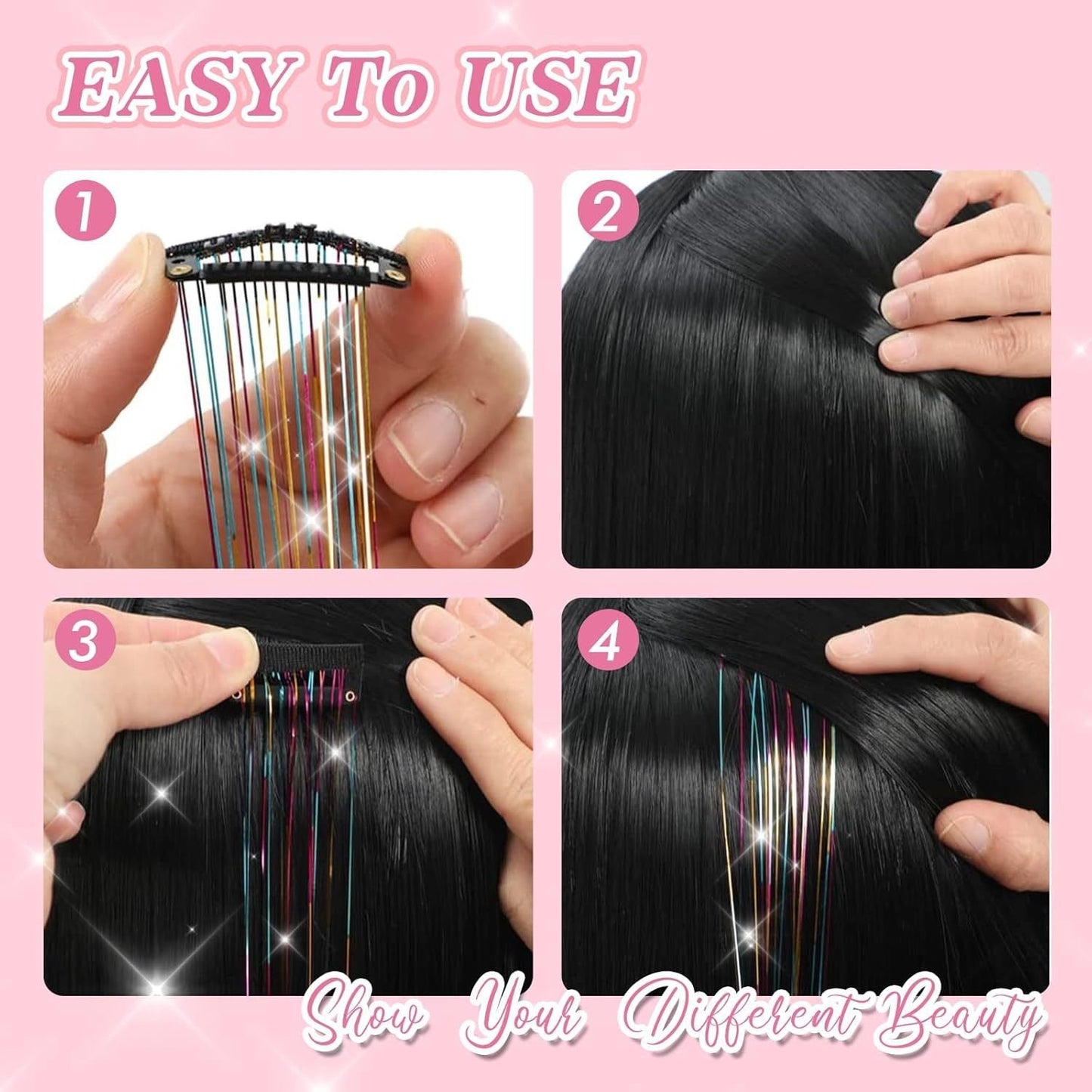 EASY To USE

1

2

3

4

Show Your Different Beauty